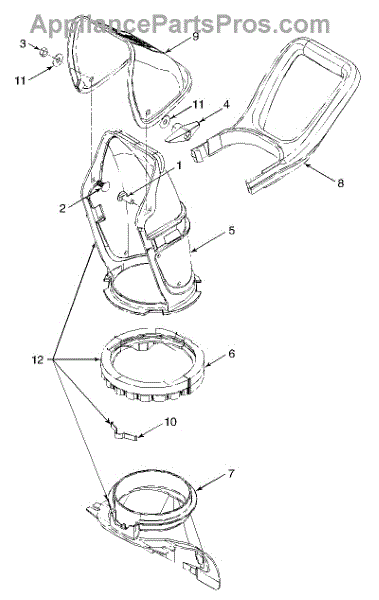 AppliancePartsPros.com

3
9
11
11
4
1
2
8
5
12
6
10
7