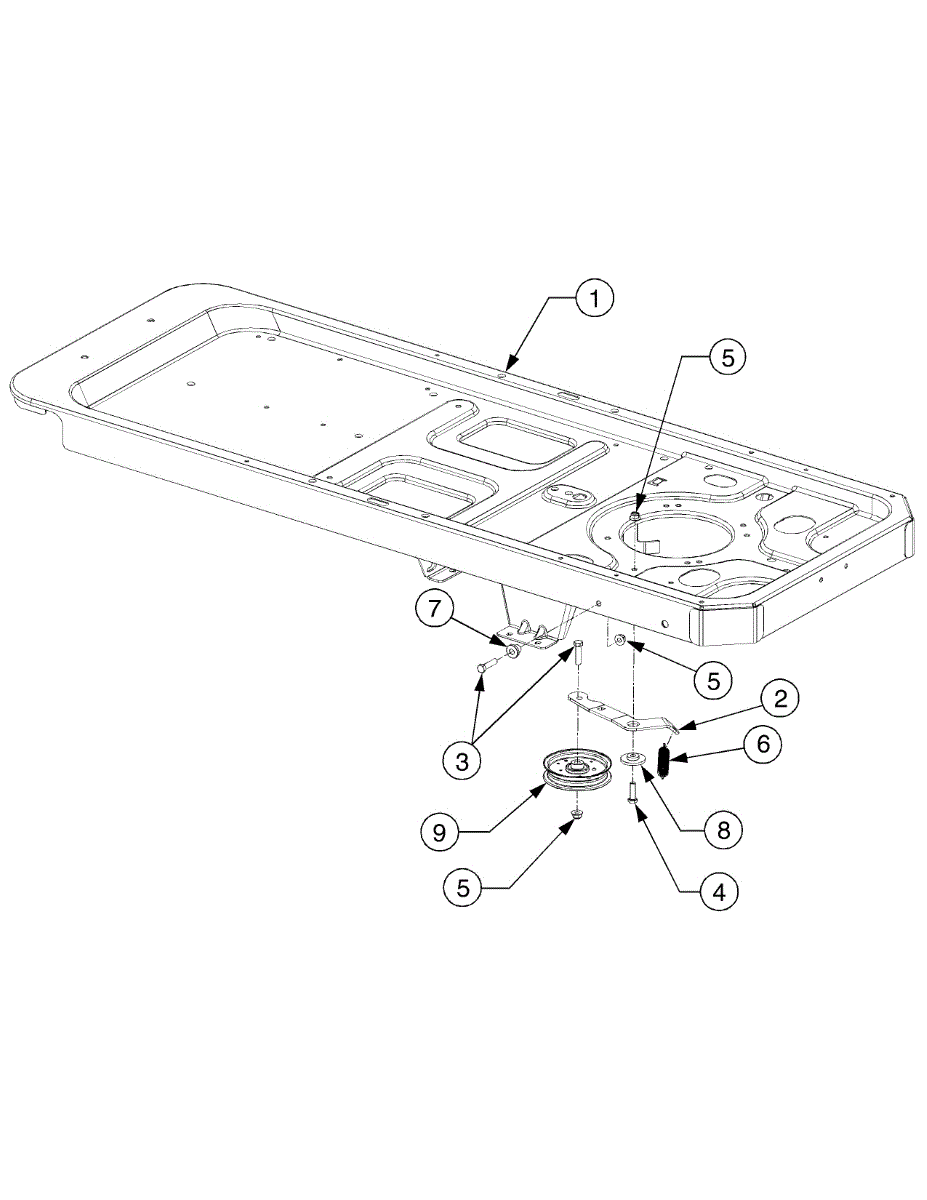 1
5
7
5
2
3
6
9
8
5
4