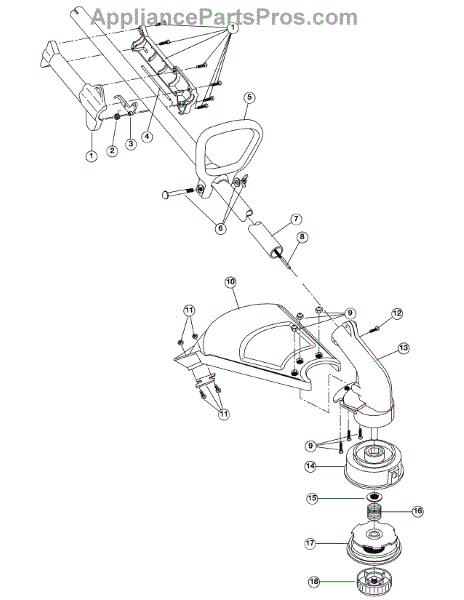 AppliancePartsPros.com

1
1
2
3
4
5
6
7
8
10
11
9
12
13
11
9
14
15
16
17
18