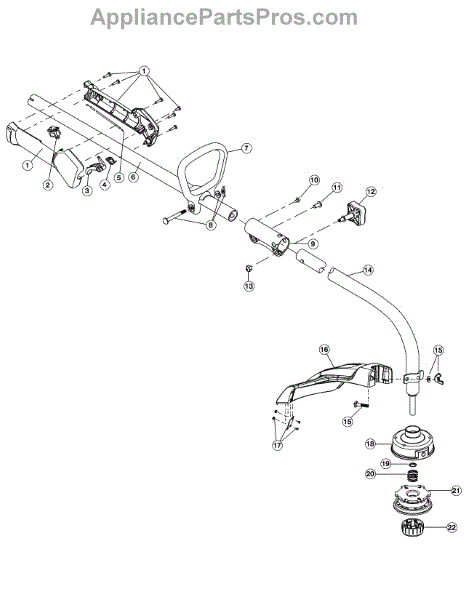 AppliancePartsPros.com

1
1
2
3
4
5
6
7
8
10
11
12
9
13
14
16
15
15
17
18
19
20
21
22