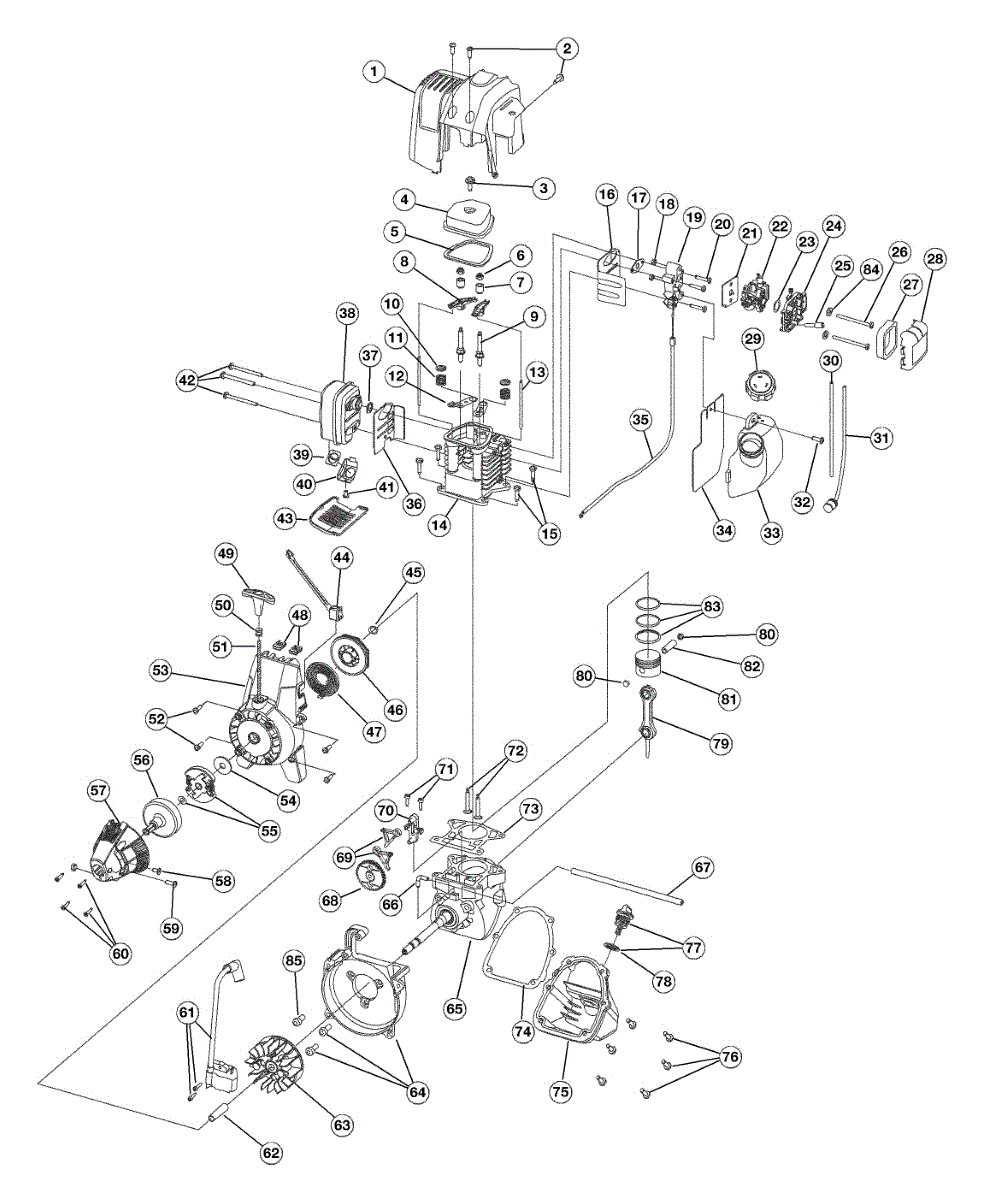 1
2
3
4
5
6
7
8
9
10
11
12
13
14
15
16
17
18
19
20
21
22
23
24
25
84
26
27
28
29
30
31
32
33
34
35
36
37
38
39
40
41
42
43
44
45
46
47
48
49
50
51
52
53
54
55
56
57
58
59
60
61
62
63
64
65
66
67
68
69
70
71
72
73
74
75
76
77
78
79
80
80
81
82
83
85