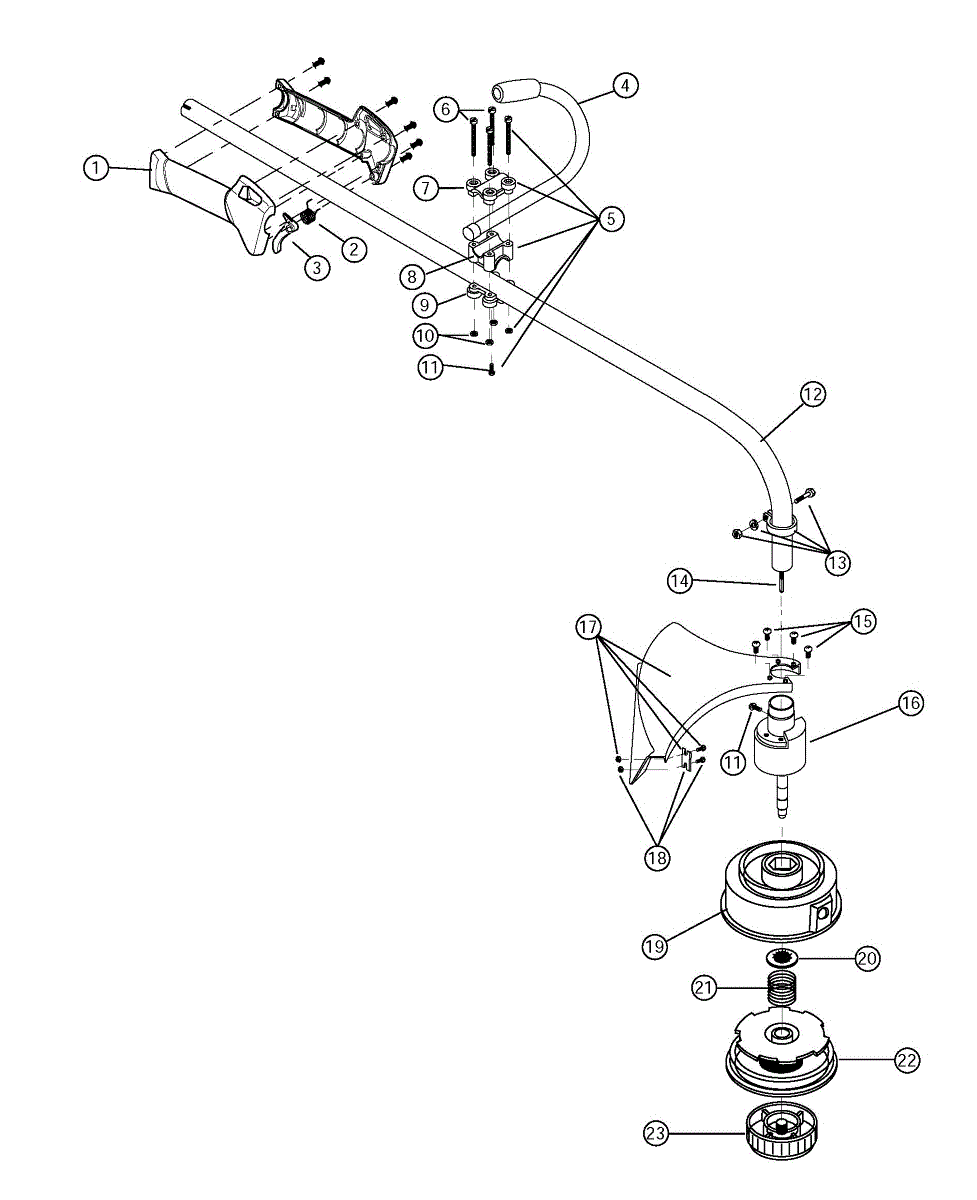 1
2
3
4
5
6
7
8
9
10
11
12
13
14
15
16
17
11
18
19
20
21
22
23