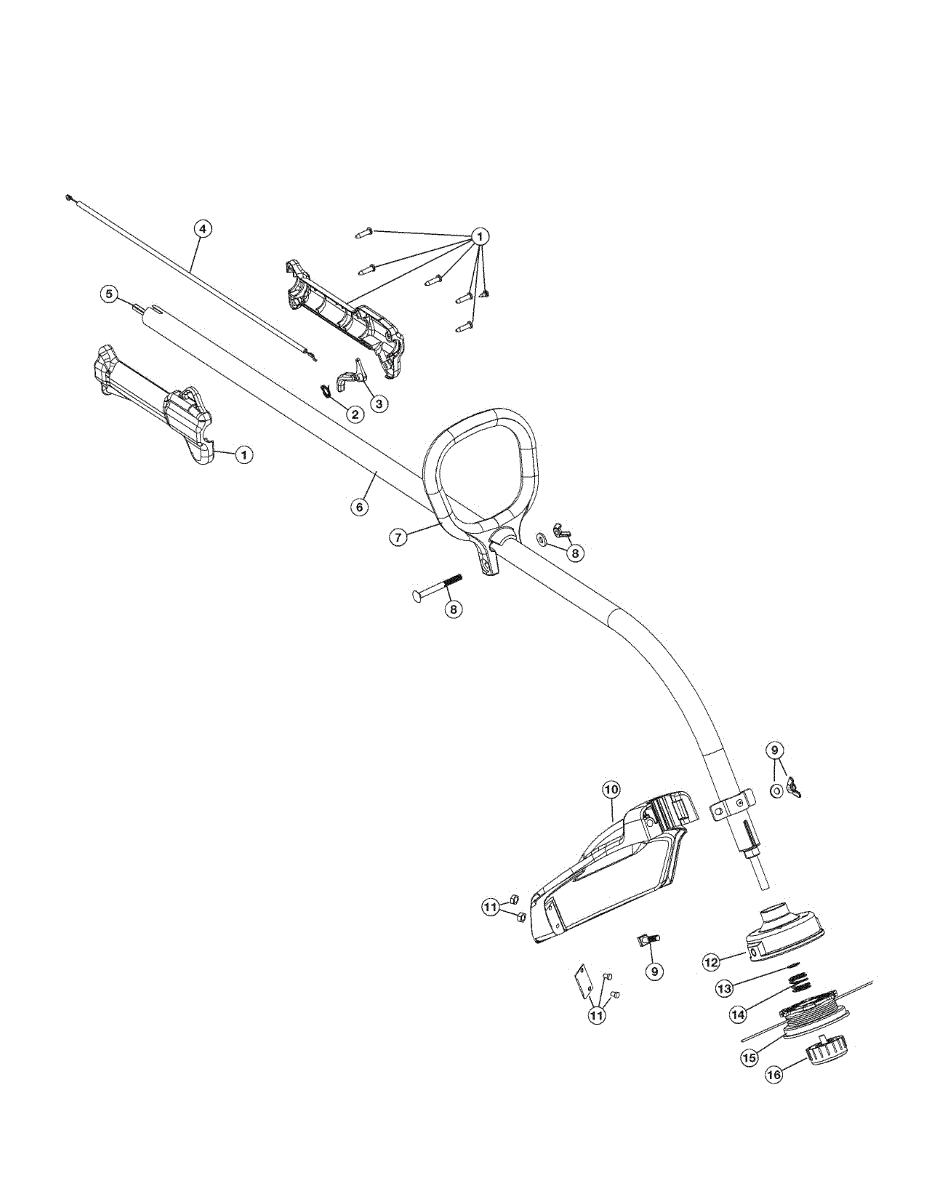 4
1
5
2
3
1
6
7
8
8
9
10
11
9
12
13
14
11
15
16