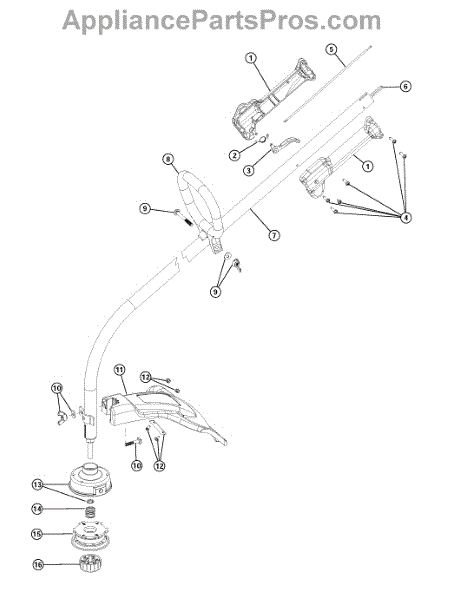 AppliancePartsPros.com

1
5
6
2
3
1
8
4
9
7
9
11
12
10
10
12
13
14
15
16