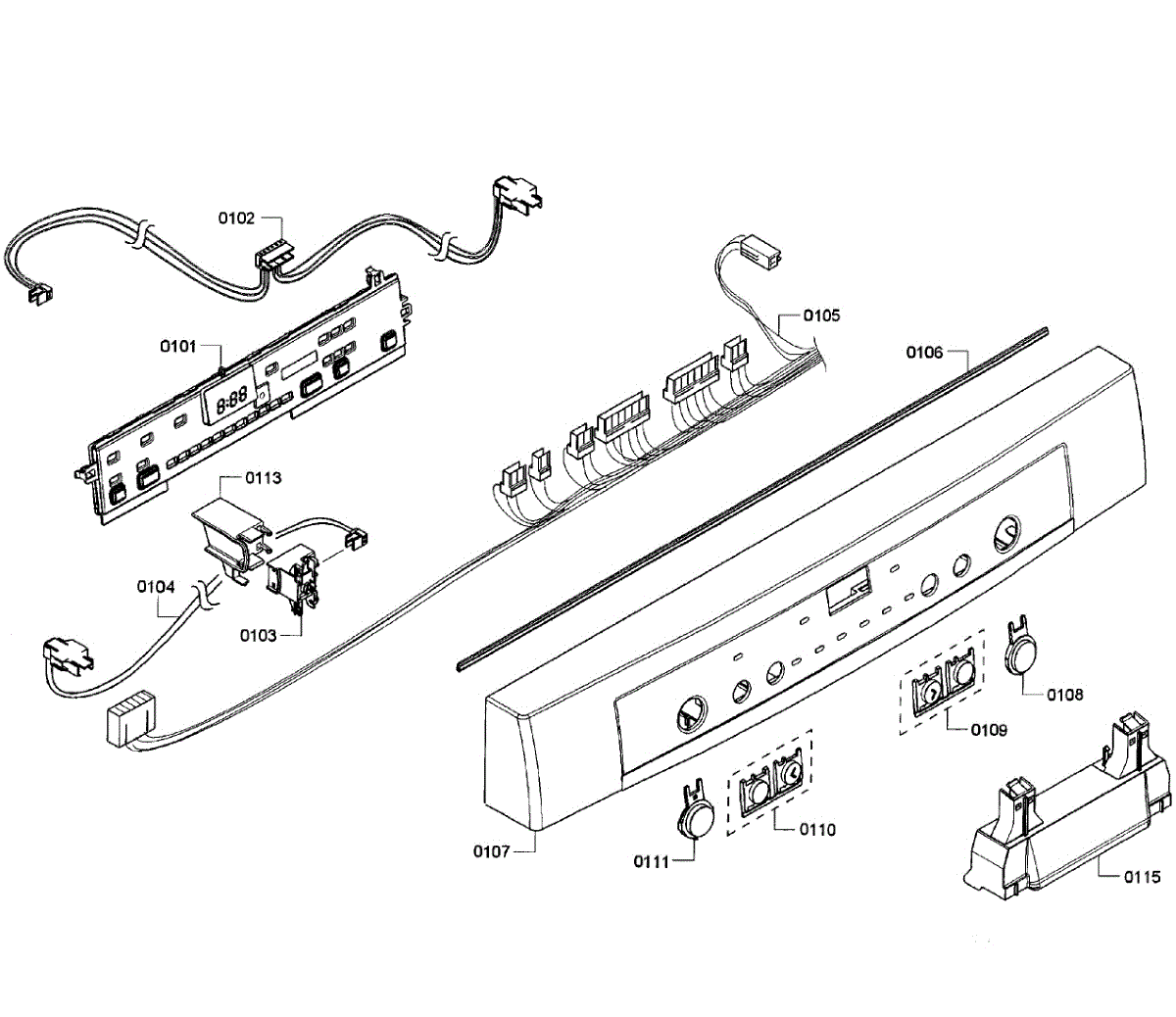 0102
0101
8:88
0105
0106
0113
0104
0103
0108
0109
0110
0107
0111
0115