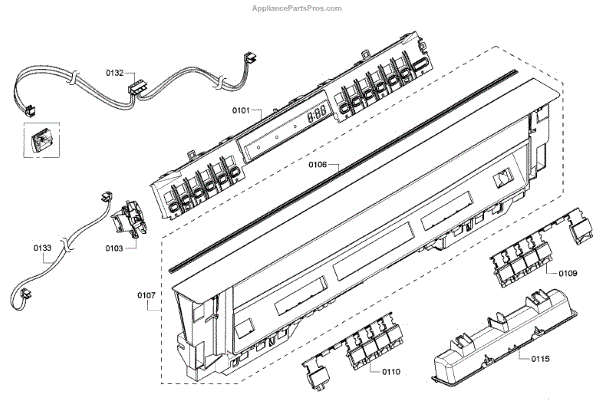 AppliancePartsPros.com

0132

0101

8:88

0106

0133

0103

0107

0109

0110

0115