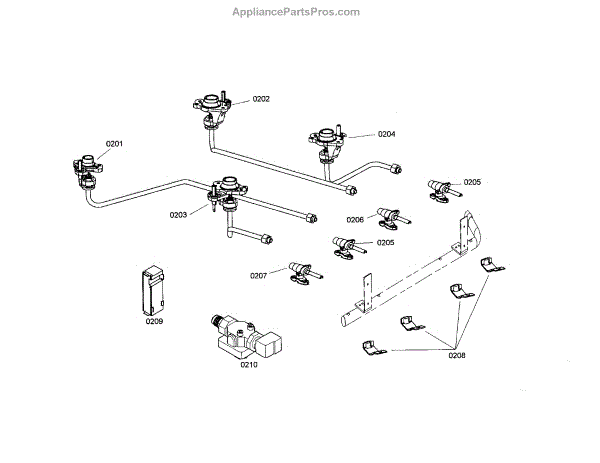 AppliancePartsPros.com

0202

0204

0201

0205

0203

0206

0205

0207

0209

0210

0208