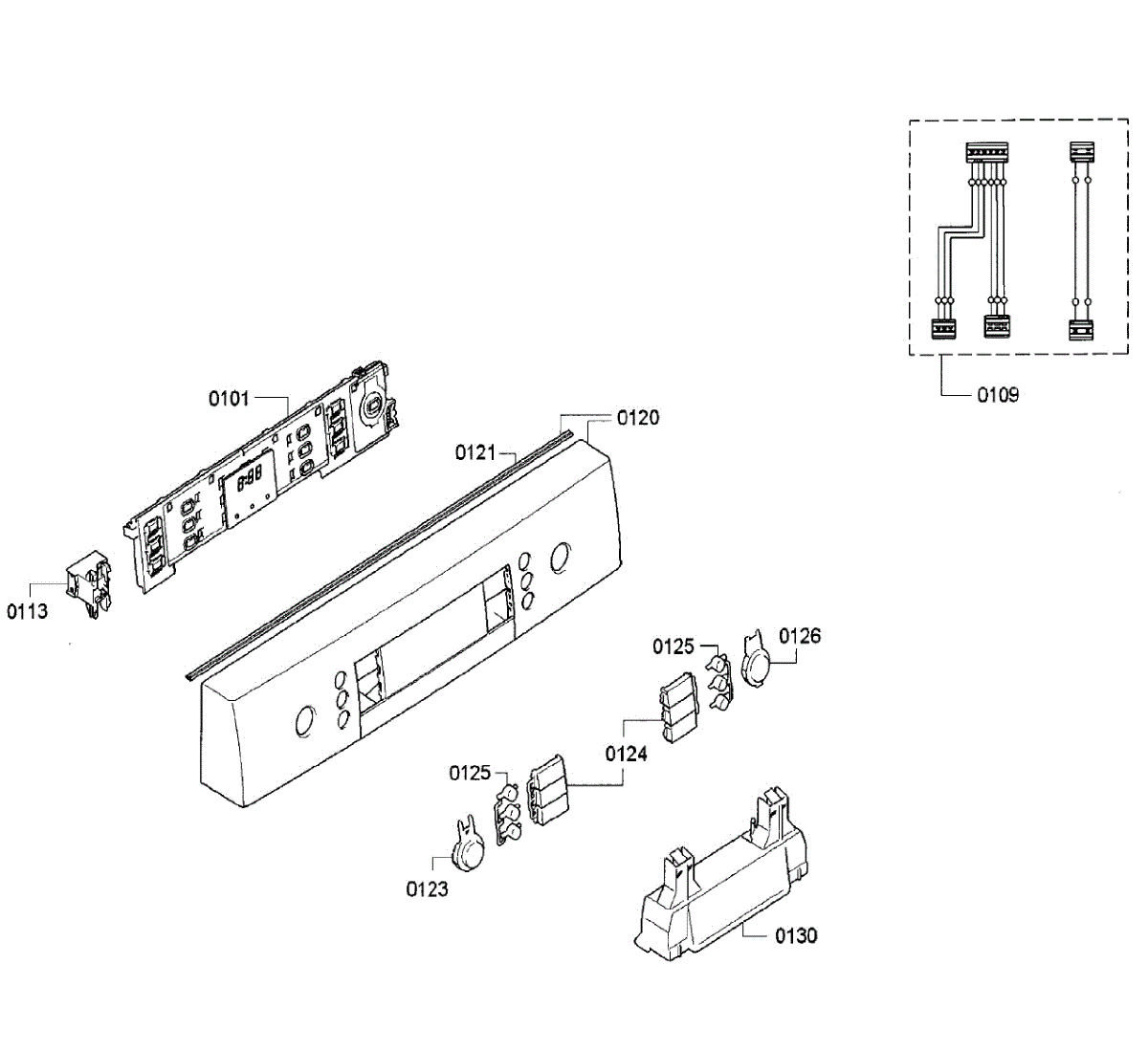 0109

0101

0120

0121

0113

0125

0126

0124

0125

0123

0130