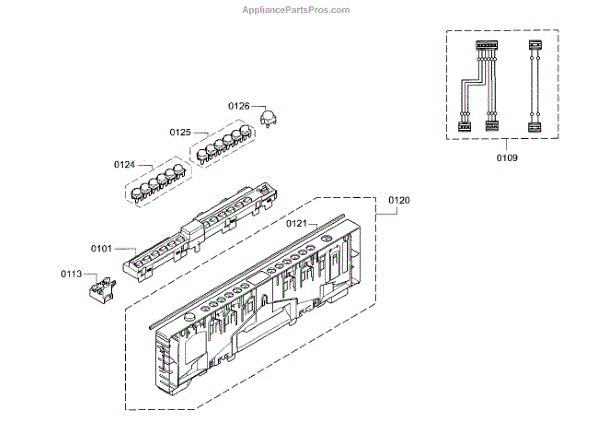 AppliancePartsPros.com

0126

0125

0124

0109

0120

0121

0101

0113