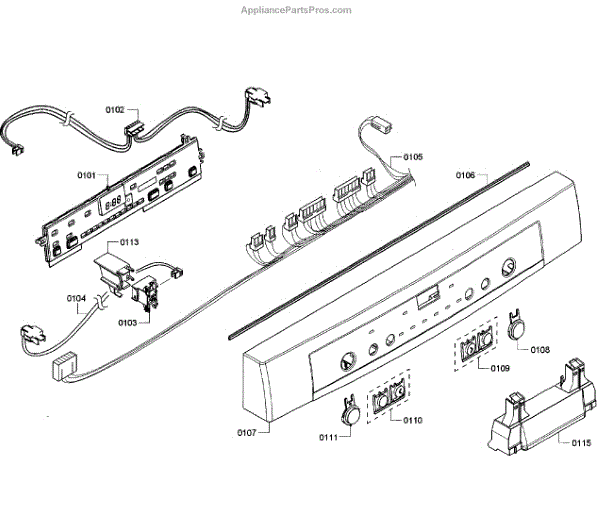 AppliancePartsPros.com

0102

0101

0105

0106

0113

0104

0103

0108

0109

0107

0111

0110

0115