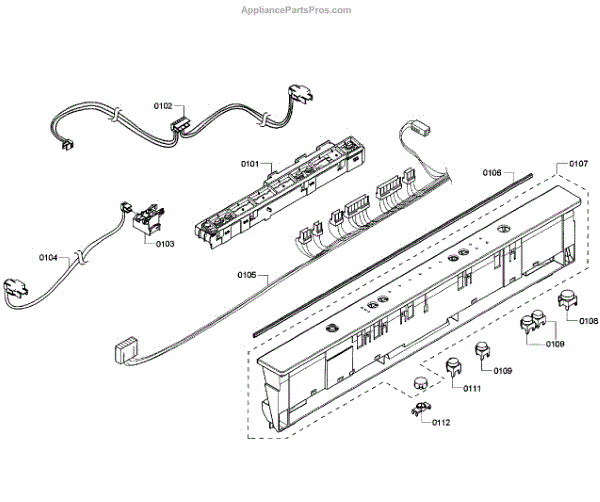 AppliancePartsPros.com

0102

0101

0106

0107

0103

0104

0105

0108

0109

0109

0111

0112