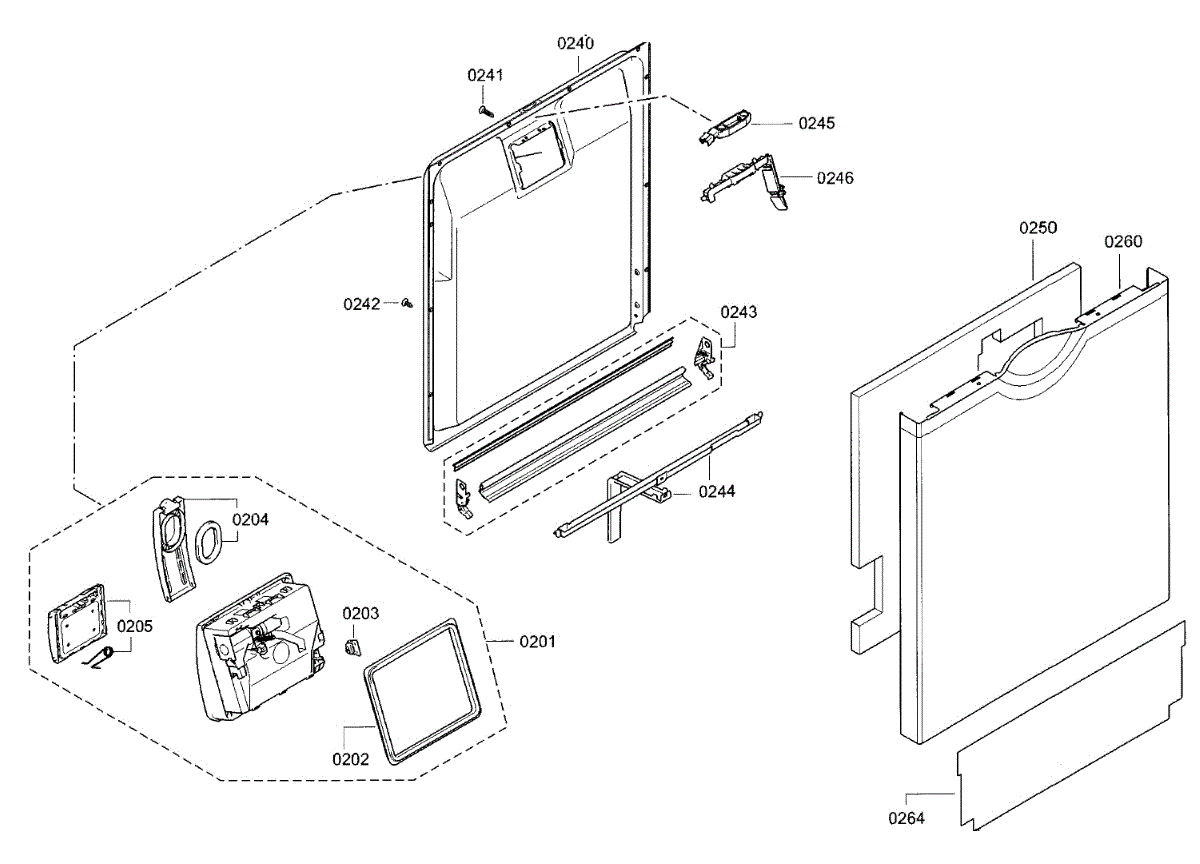 0240
0241
0245
0246
0250
0260
0242
0243
0244
0204
0205
0203
0201
0202
0264