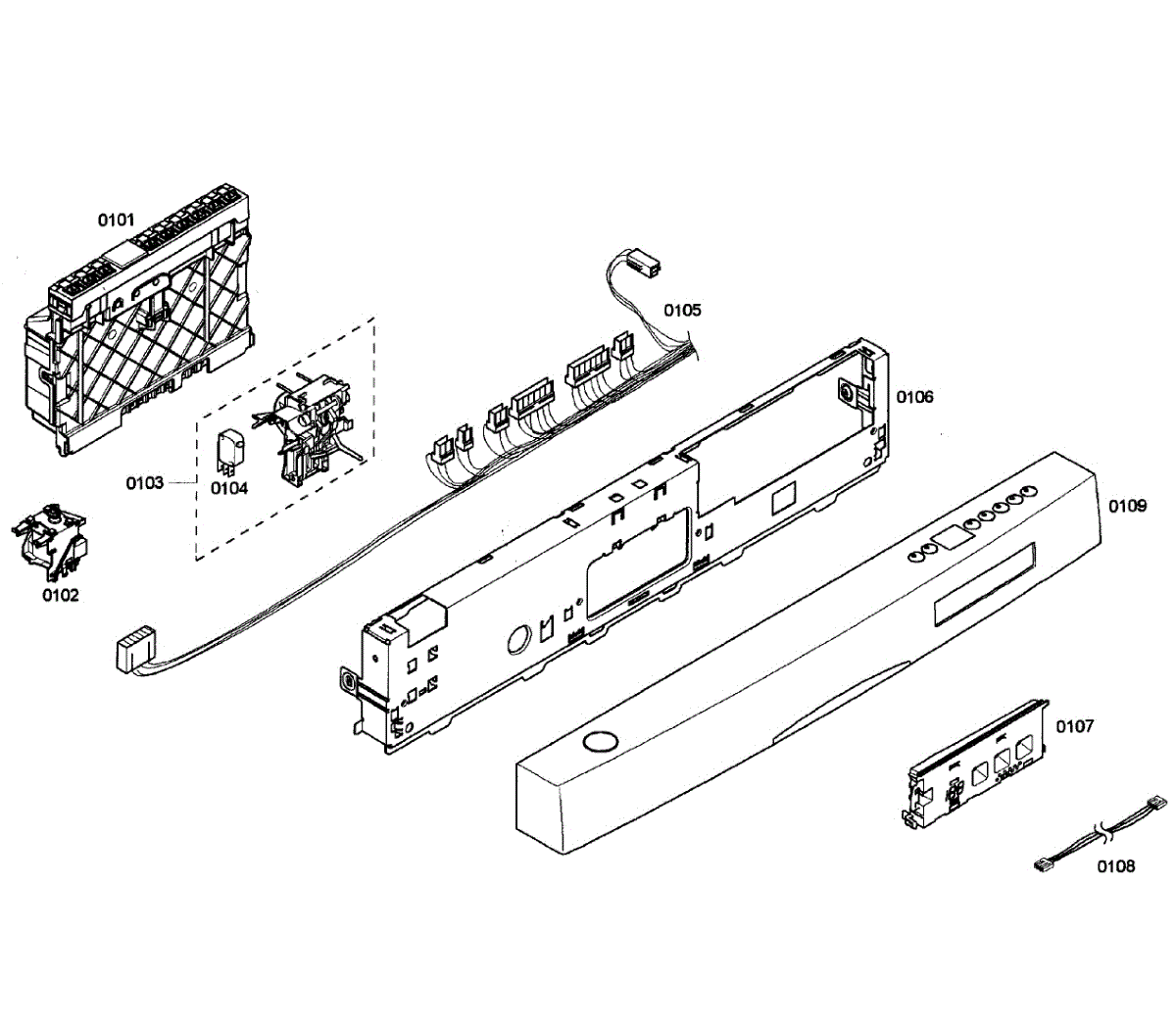 0101

0105

0106

0103

0104

0109

0102

0107

0108