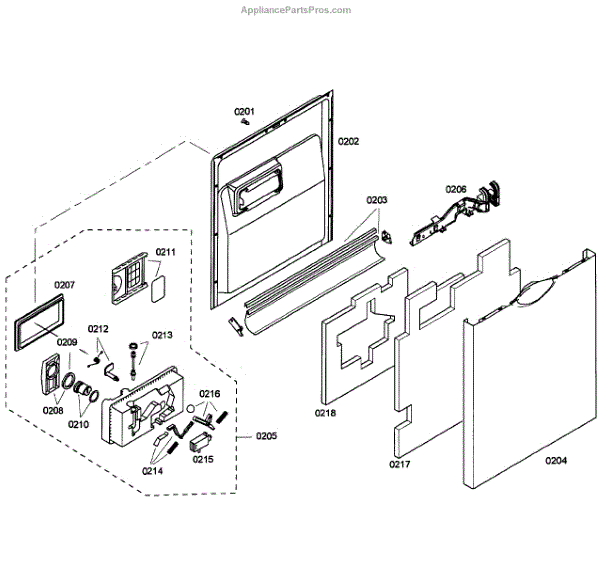 AppliancePartsPros.com

0201
0202
0203
0206
0211
0207
0209
0212
0213
0208
0210
0216
0205
0214
0215
0218
0217
0204