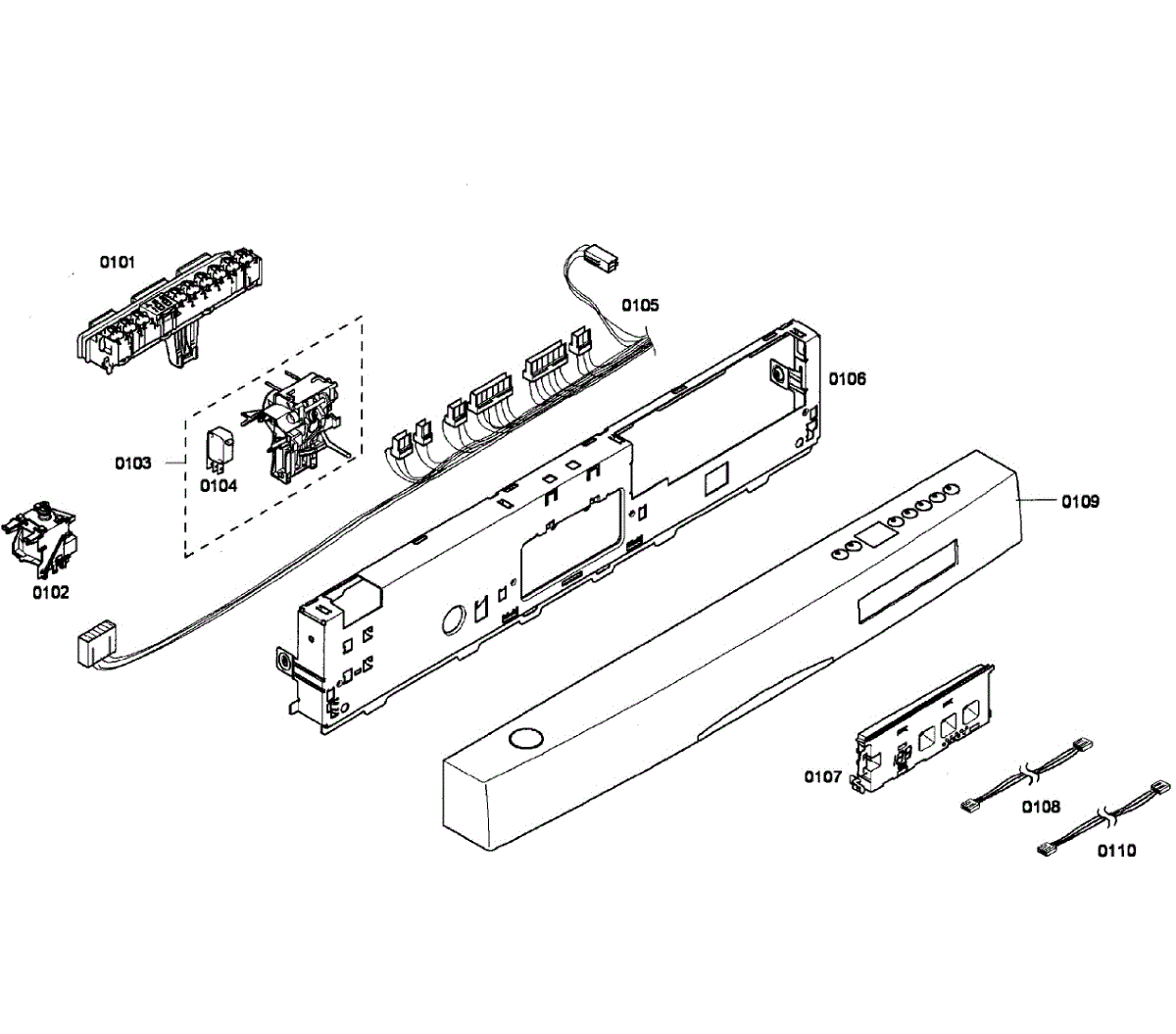 0101
0105
0106
0103
0104
0109
0102
0107
0108
0110