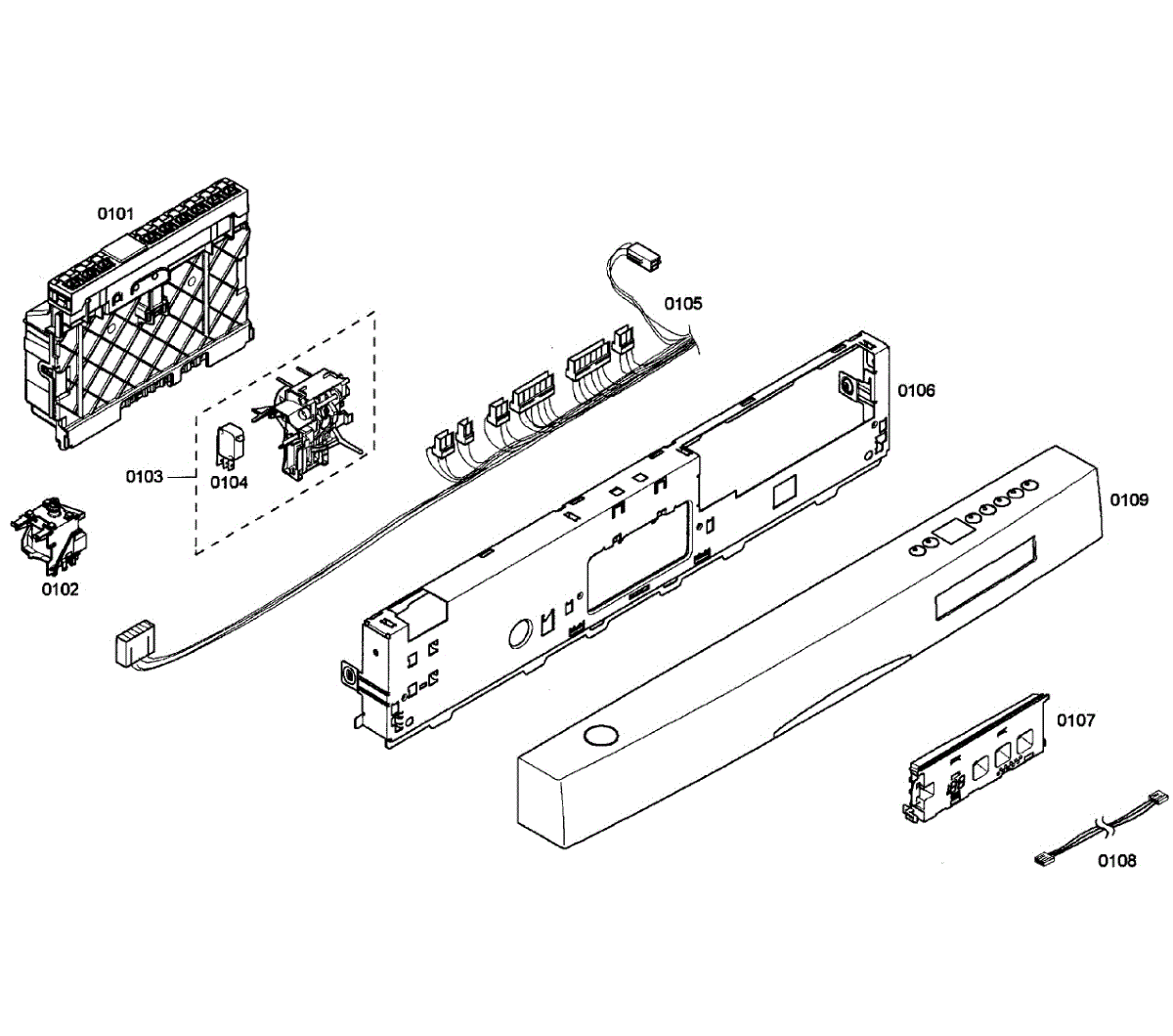 0101

0105

0106

0103

0104

0109

0102

0107

0108