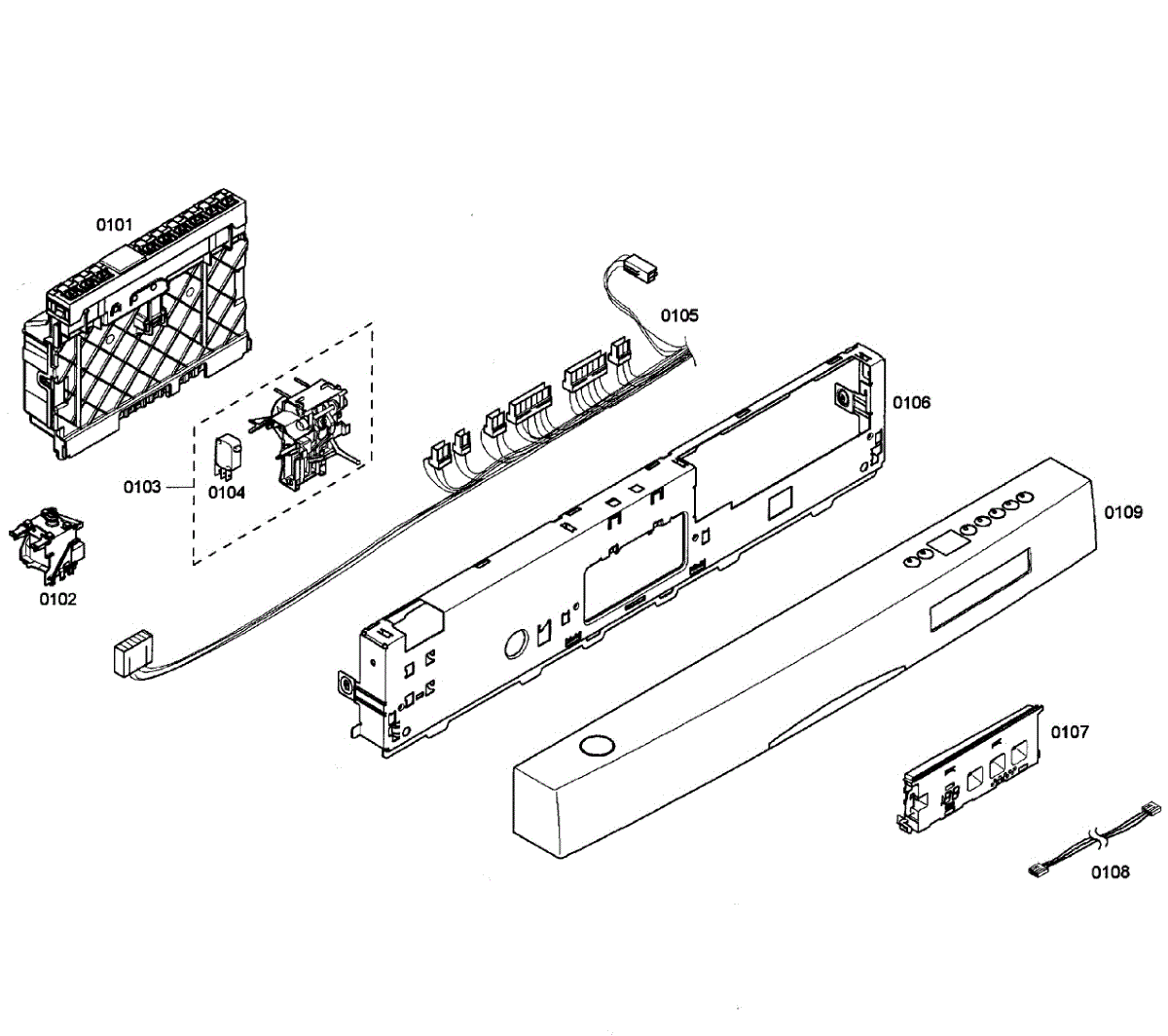 0101

0105

0106

0103

0104

0109

0102

0107

0108