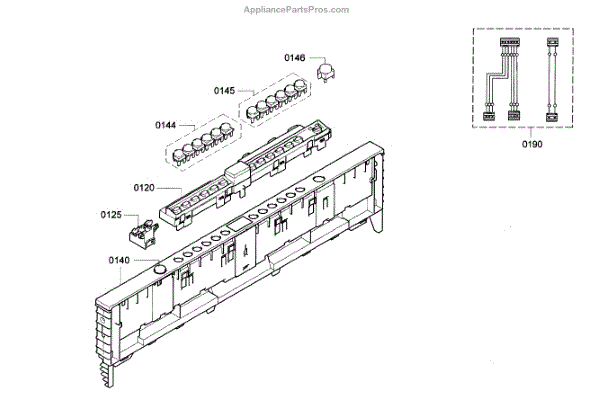 AppliancePartsPros.com

0146

0145

0144

0120

0125

0140

0190