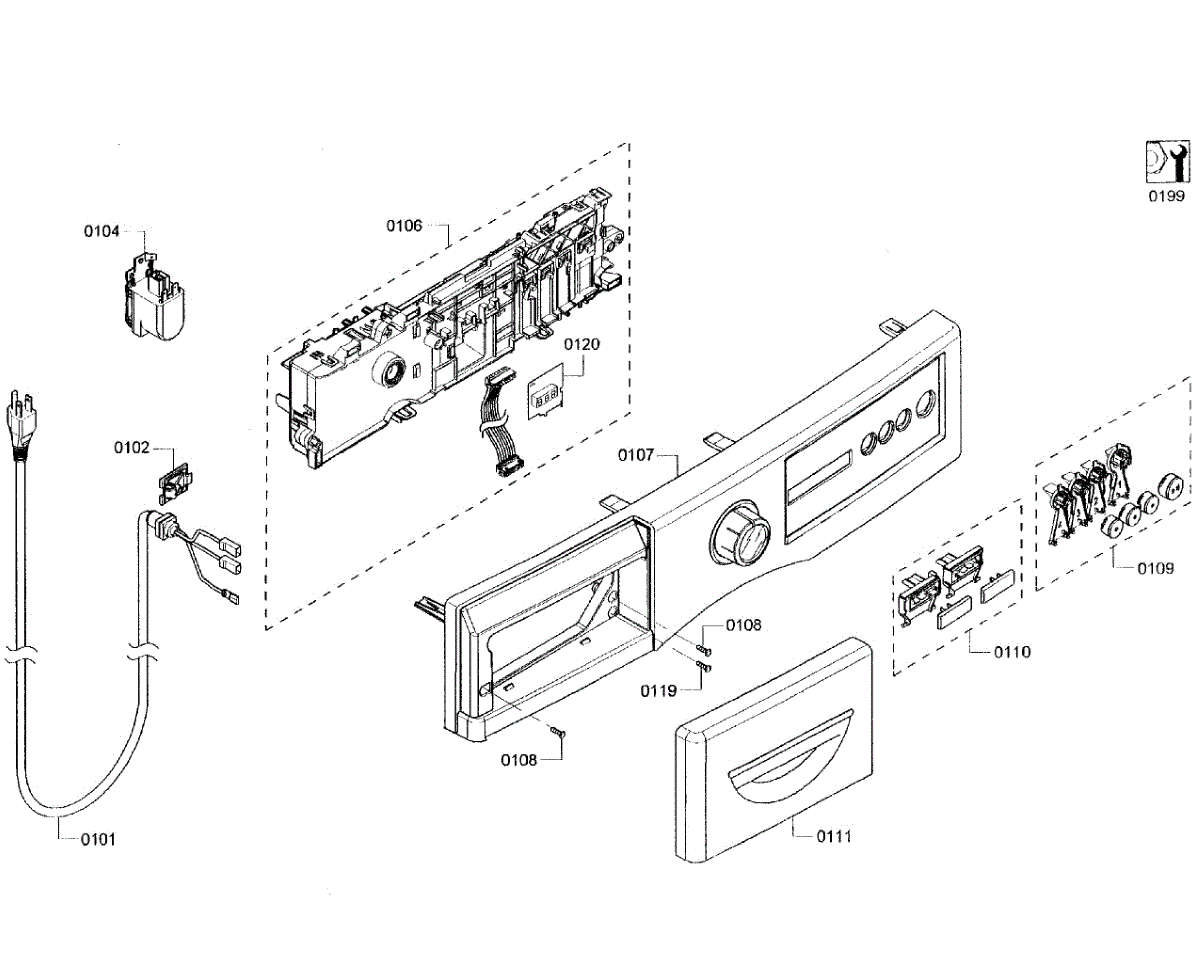 0199

0104

0106

0120

0102

0107

0109

0108

0110

0119

0108

0111

0101