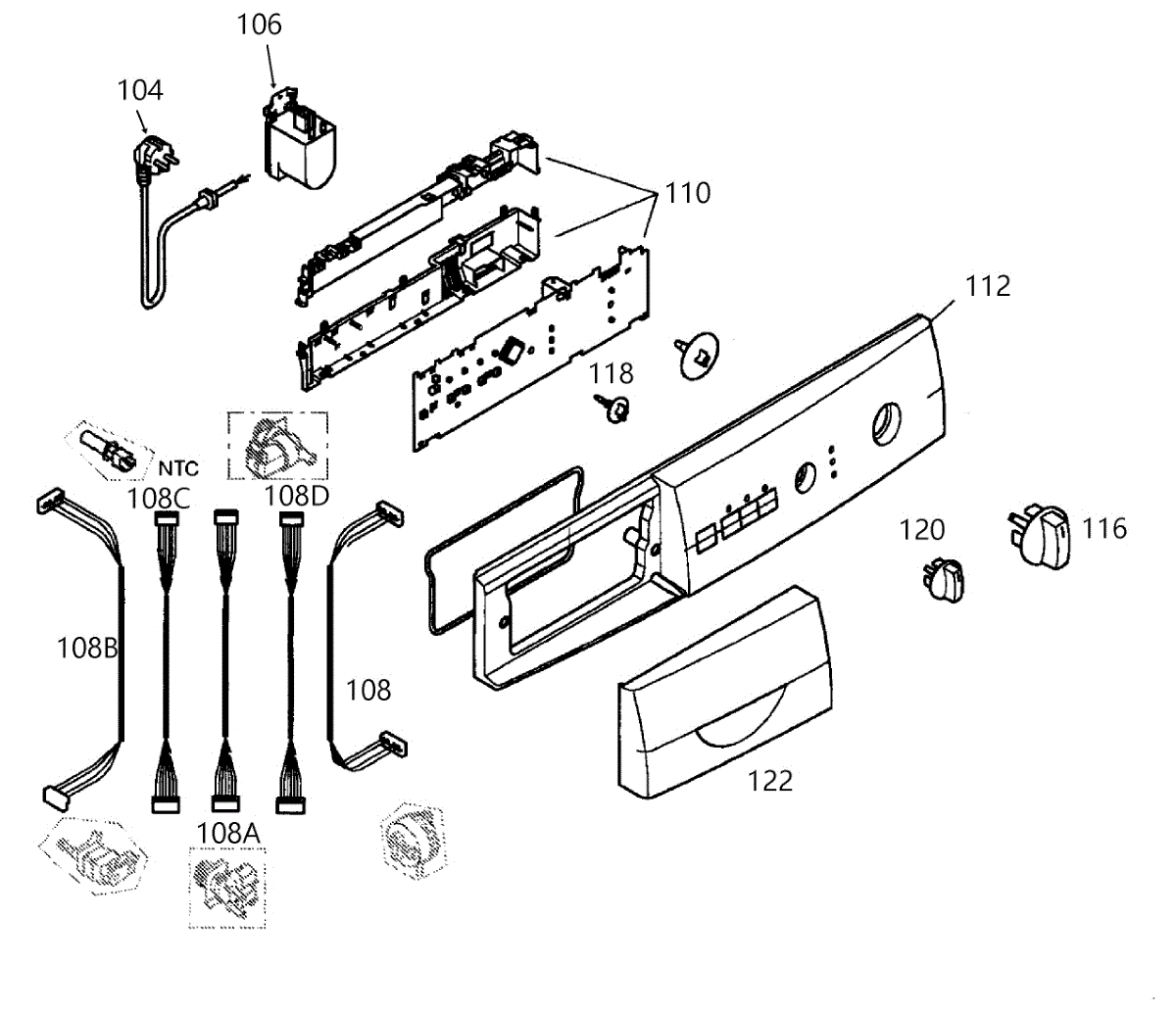 106
104
110
112
118
NTC
108C
108D
120
116
108B
108
122
108A