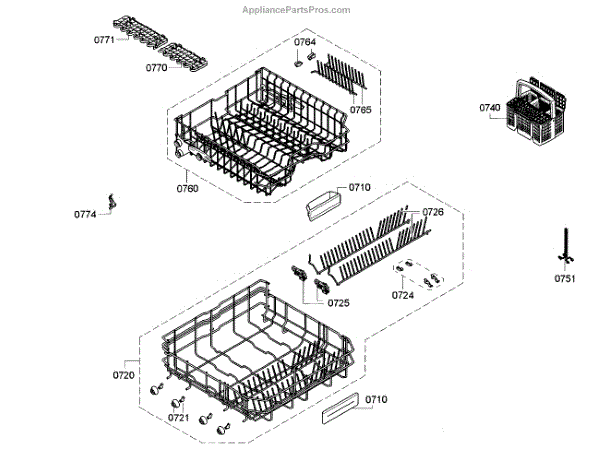 AppliancePartsPros.com

0771
0770
0764
0765
0740
0760
0710
0774
0726
0751
0725
0724
0720
0721
0710