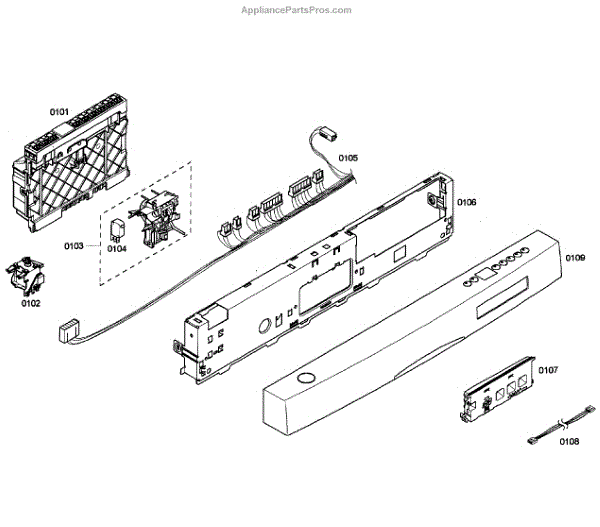 AppliancePartsPros.com

0101

0105

0106

0103

0104

0109

0102

0107

0108