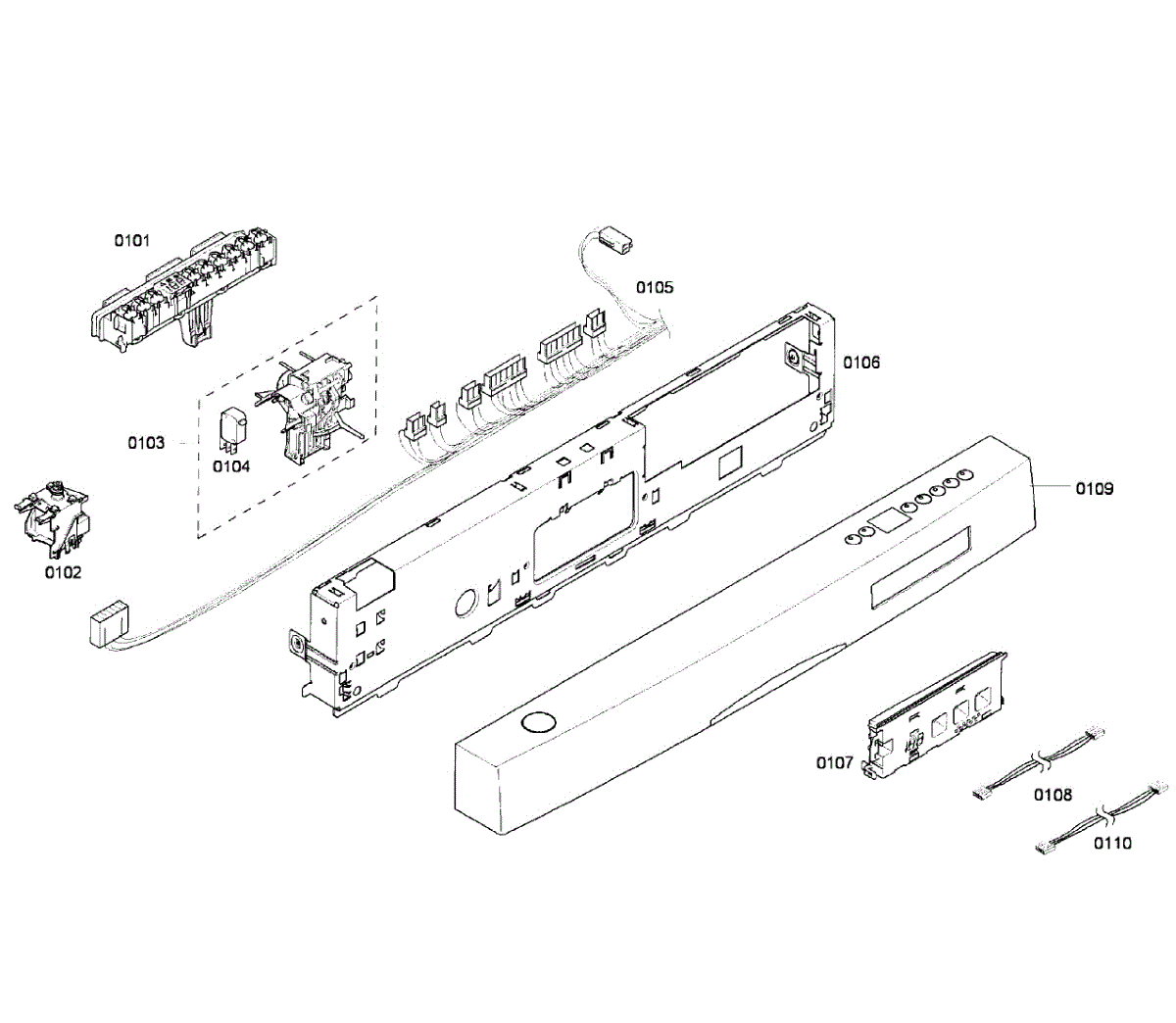 0101
0105
0106
0103
0104
0109
0102
0107
0108
0110