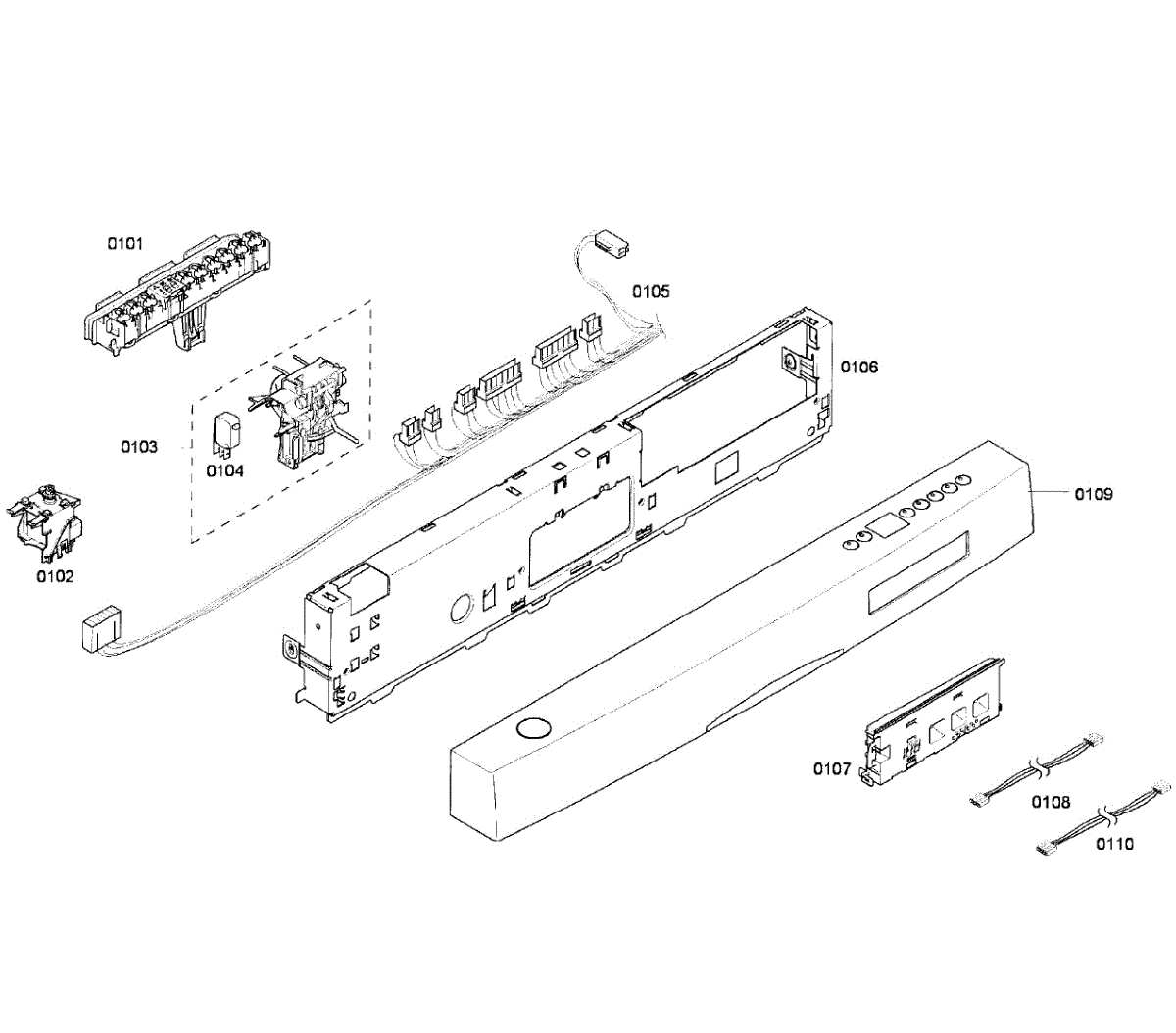 0101
0105
0106
0103
0104
0109
0102
0107
0108
0110