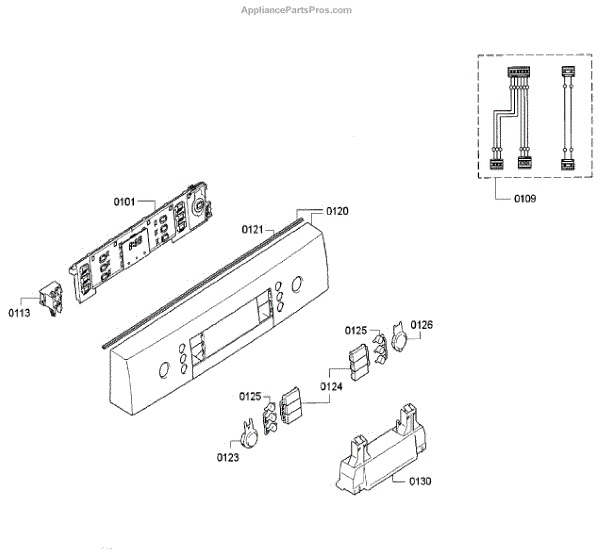 AppliancePartsPros.com

0109

0101

0120

0121

0113

0125

0126

0124

0125

0123

0130