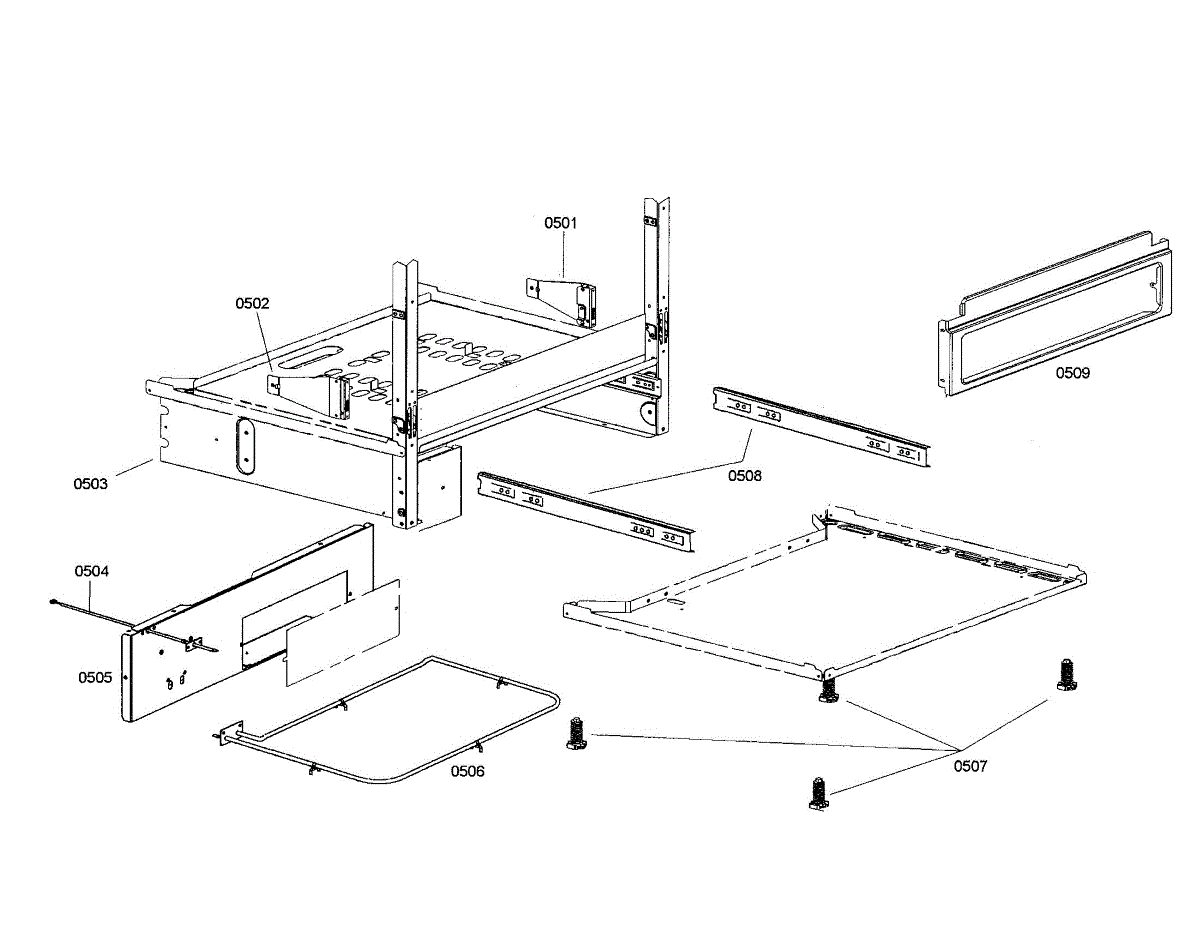 0501

0502

0509

0503

0508

0504

0505

0506

0507