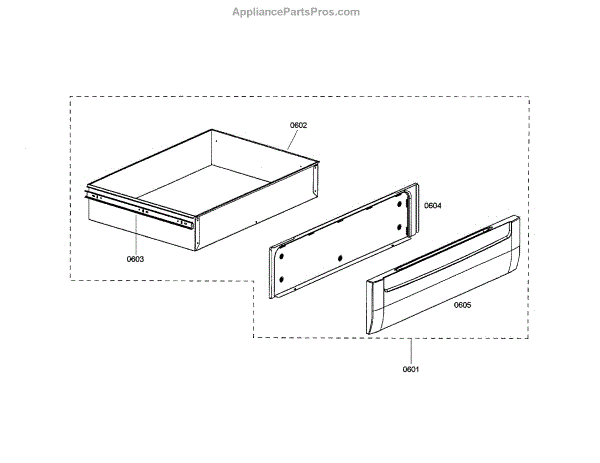 AppliancePartsPros.com

0602

0604

0603

0605

0601