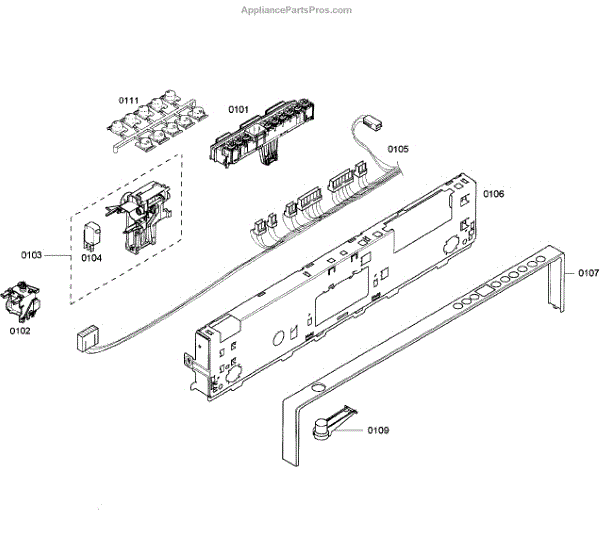 AppliancePartsPros.com

0111
0101
0105
0106
0103
0104
0107
0102
0109