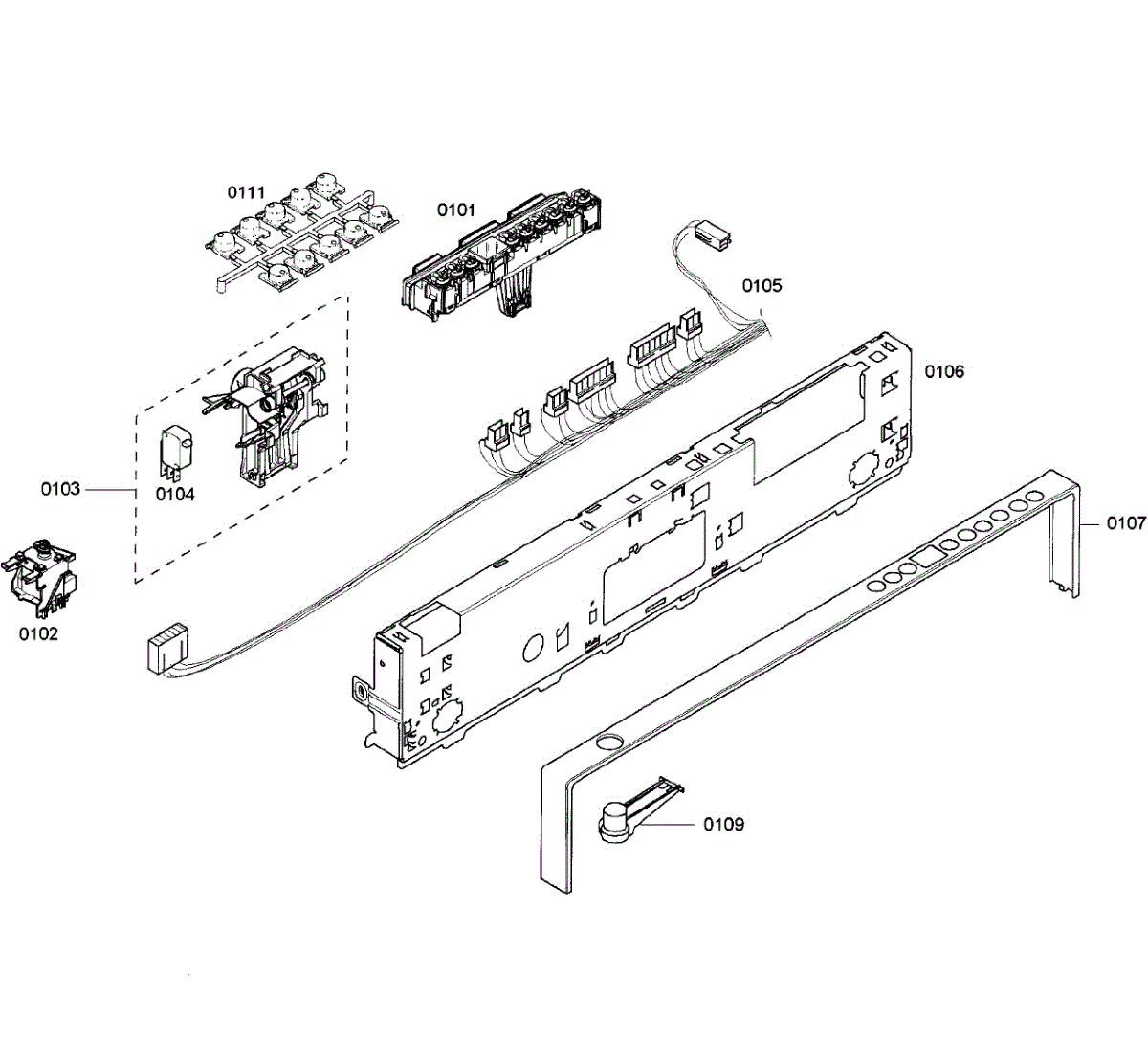 0111
0101
0105
0106
0103
0104
0107
0102
0109