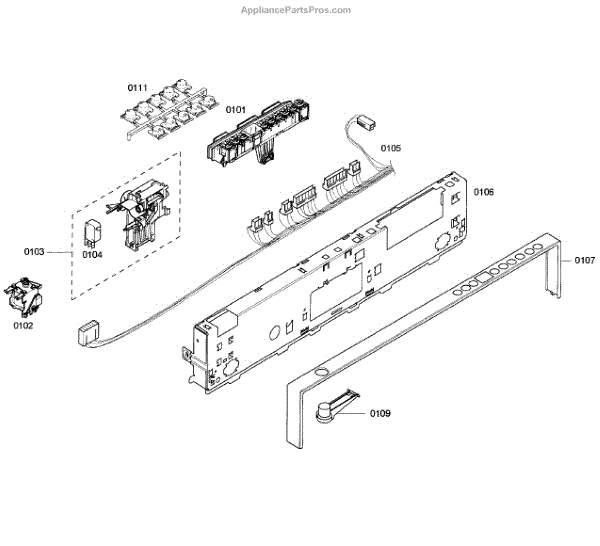 AppliancePartsPros.com

0111
0101
0105
0106
0103
0104
0107
0102
0109