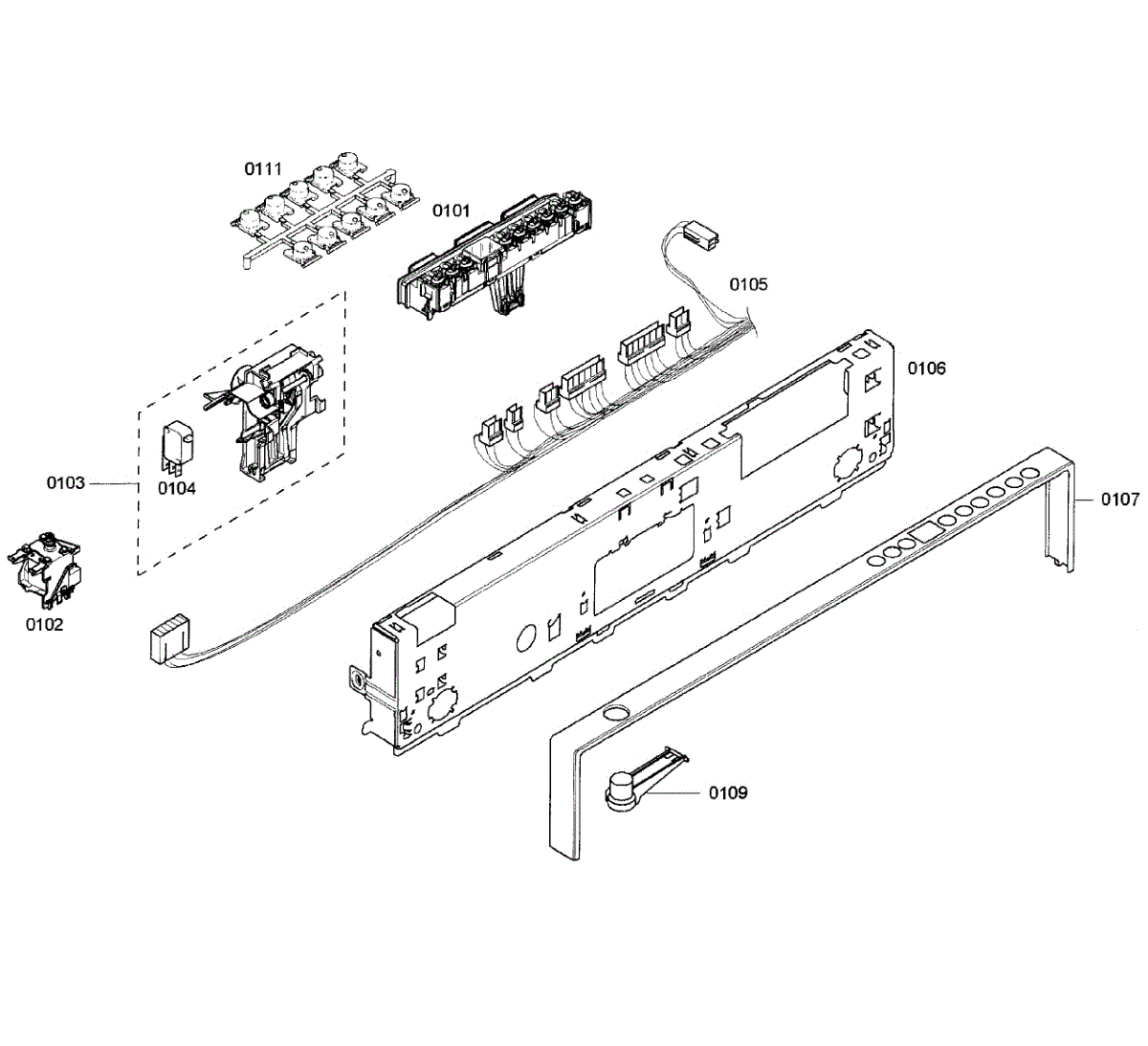 0111
0101
0105
0106
0103
0104
0107
0102
0109