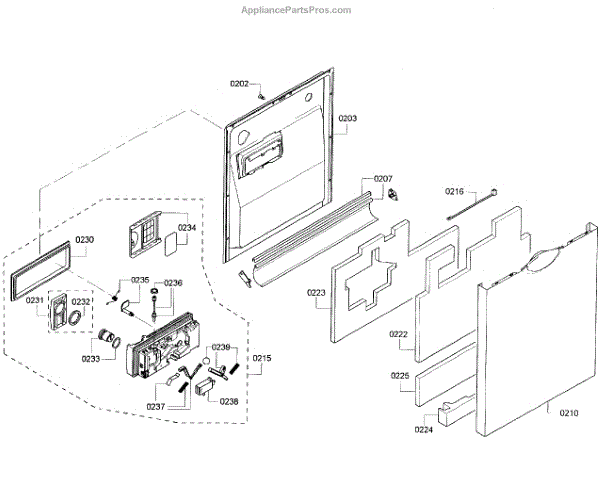 AppliancePartsPros.com

0202
0203
0207
0216
0230
0234
0235
0236
0231
0232
0233
0239
0215
0237
0238
0223
0222
0225
0224
0210