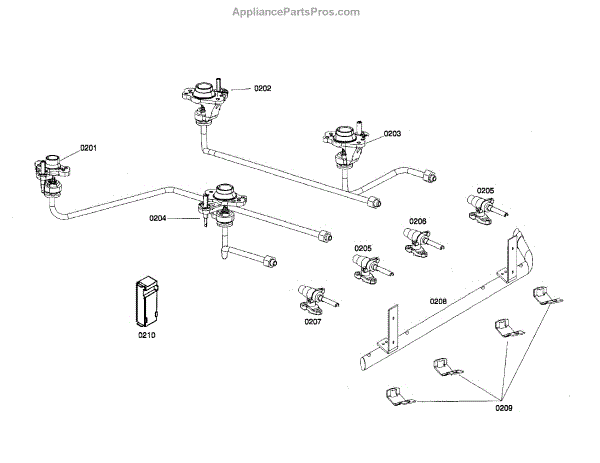 AppliancePartsPros.com

0202
0203
0201
0205
0204
0206
0205
0208
0207
0210
0209