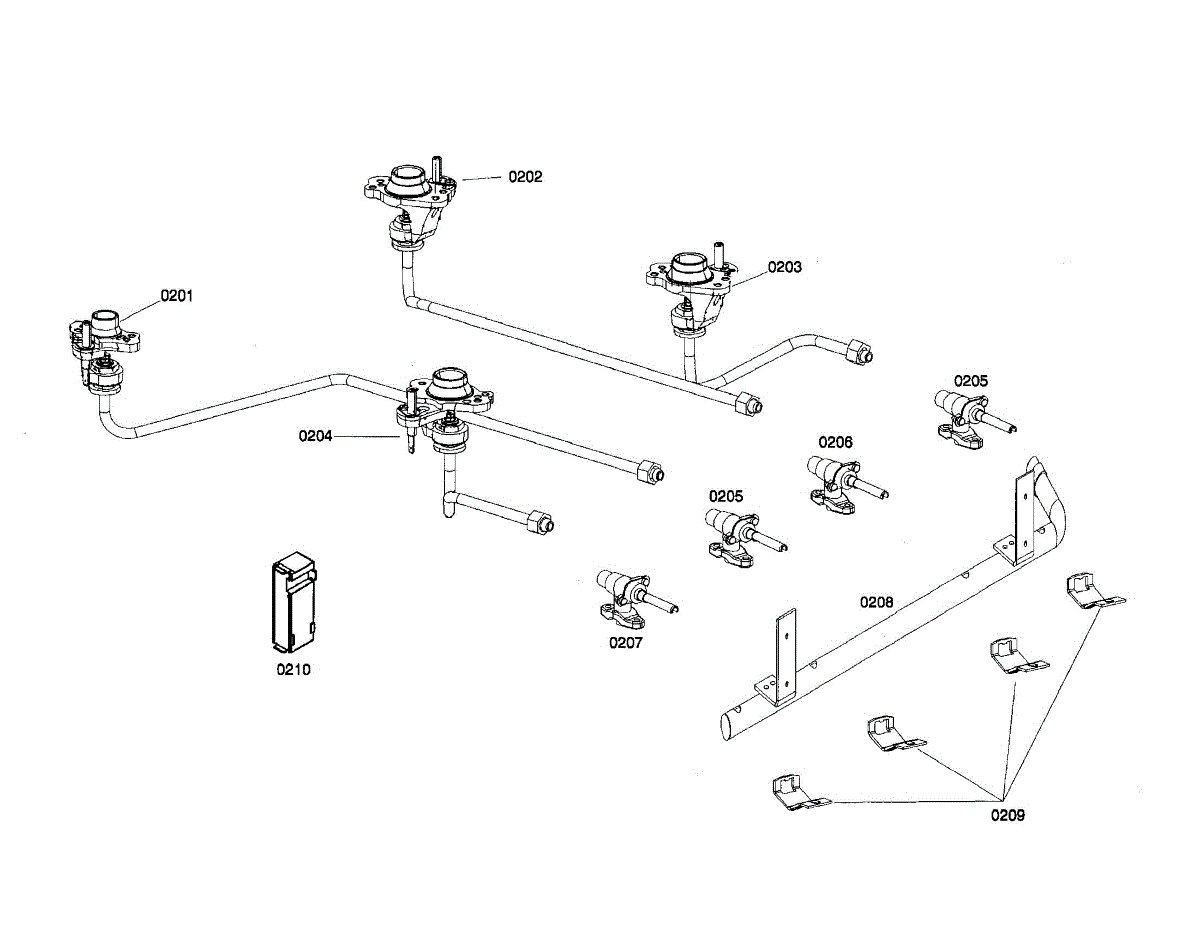 0202
0203
0201
0205
0204
0206
0205
0208
0207
0210
0209