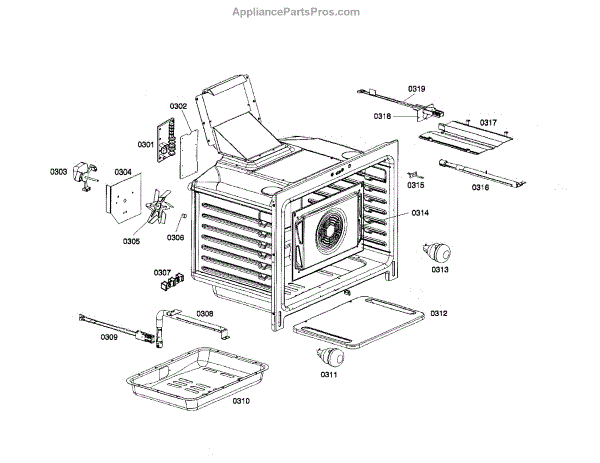 AppliancePartsPros.com

0319
0318
0317
0302
0301
0303
0304
0315
0316
0314
0305
0306
0313
0307
0308
0312
0309
0311
0310