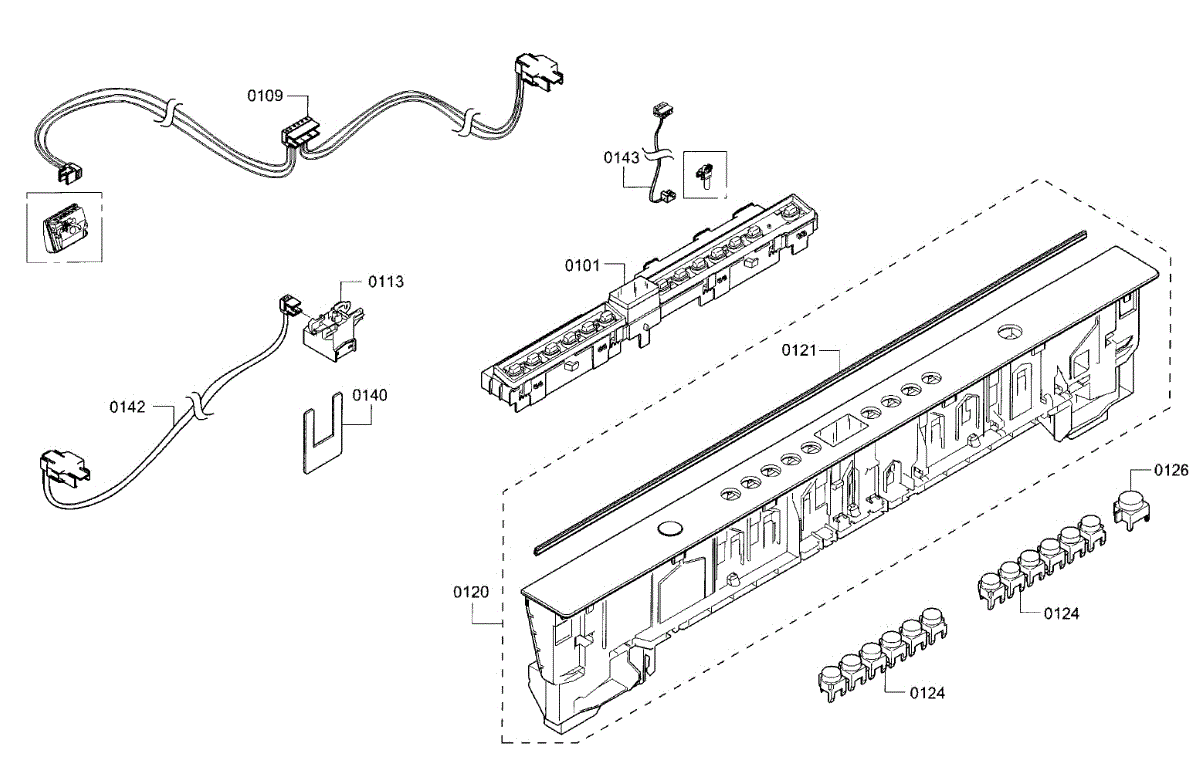 0109

0143

0113

0101

0121

0142

0140

0126

0120

0124

0124