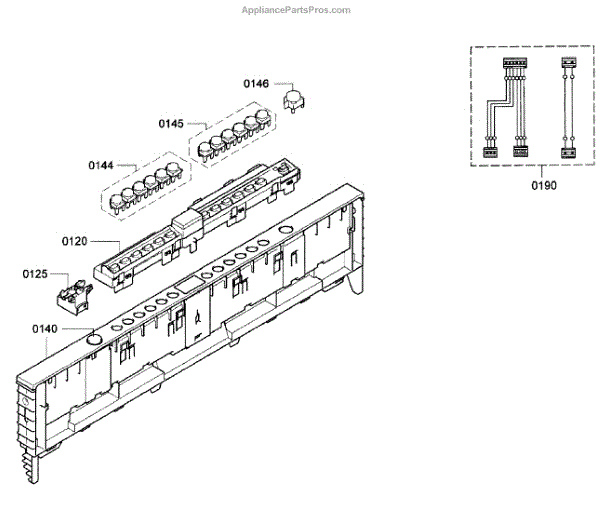 AppliancePartsPros.com

0146

0145

0144

0120

0125

0140

0190