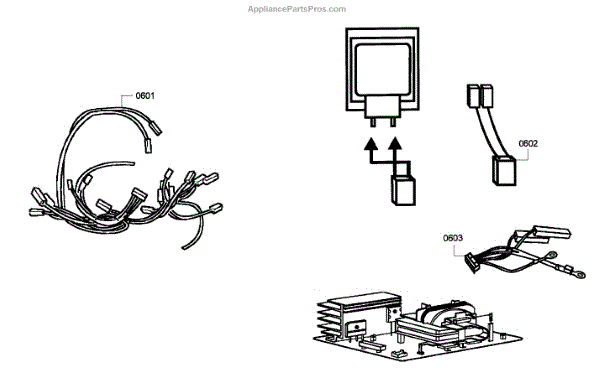 AppliancePartsPros.com

0601

0602

0603