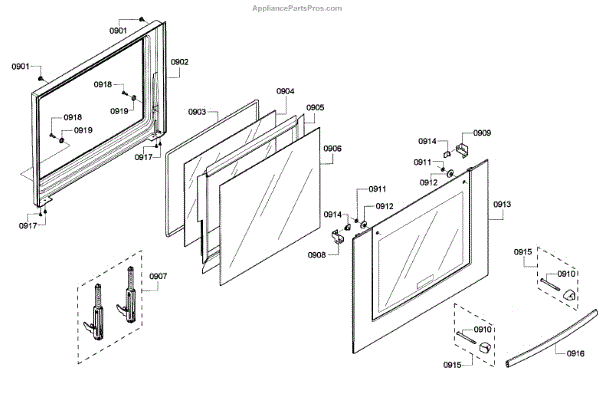 AppliancePartsPros.com

0901
0901
0902
0918
0919
0918
0919
0917
0917
0903
0904
0905
0906
0907
0914
0909
0911
0912
0911
0914
0912
0908
0913
0915
0910
0910
0915
0916