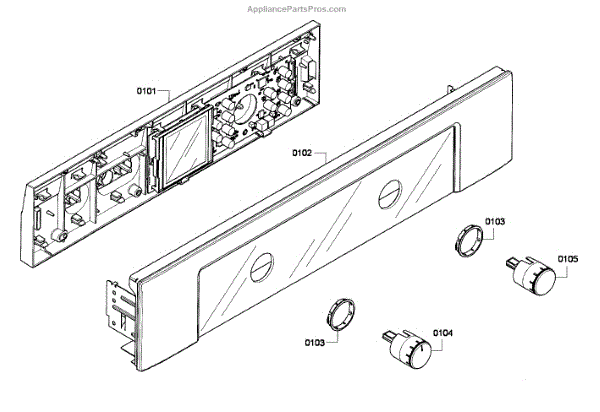 AppliancePartsPros.com

0101

0102

0103

0105

0103

0104