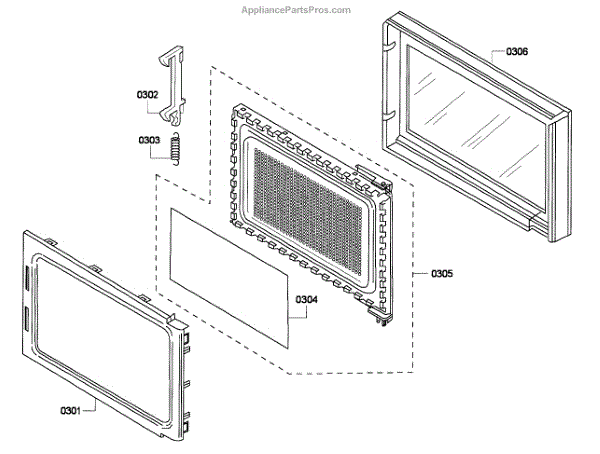 AppliancePartsPros.com

0306

0302

0303

0305

0304

0301