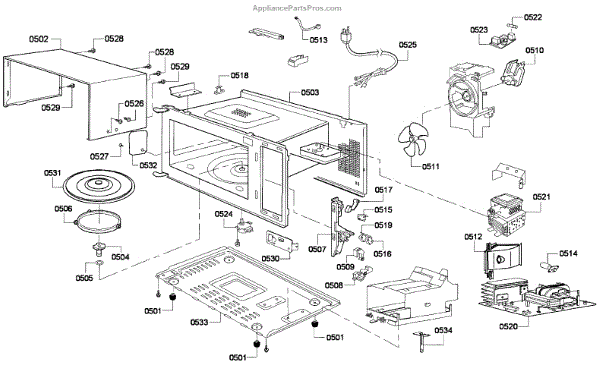 AppliancePartsPros.com

0502
0528
0528
0529
0529
0526
0527
0532
0518
0513
0525
0503
0523
0522
0510
0511
0531
0506
0504
0505
0524
0530
0517
0515
0519
0516
0507
0509
0508
0521
0512
0514
0520
0501
0533
0501
0501
0534