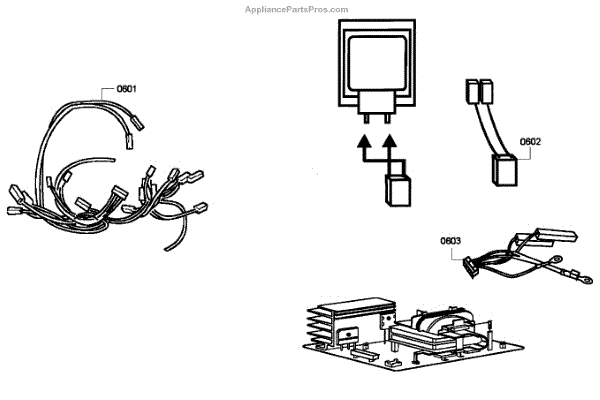 AppliancePartsPros.com

0601

0602

0603