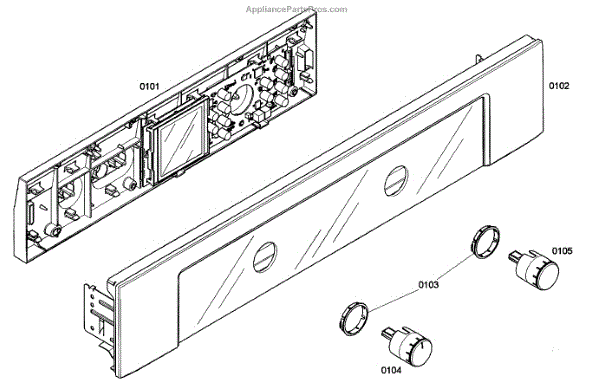 AppliancePartsPros.com

0101

0102

0105

0103

0104