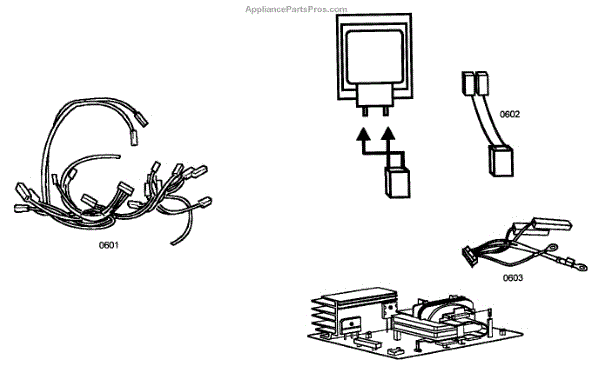 AppliancePartsPros.com

0602

0601

0603