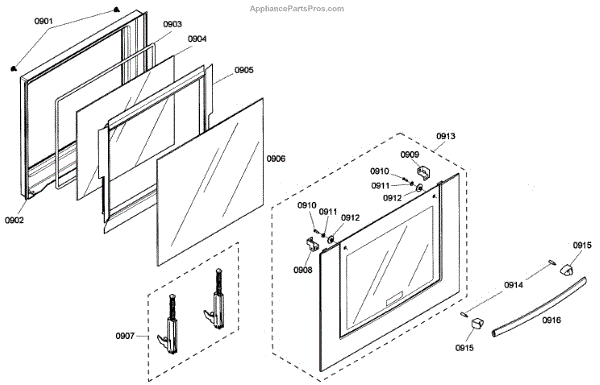 AppliancePartsPros.com

0901
0903
0904
0905
0906
0902
0913
0909
0910
0911
0912
0910
0911
0912
0908
0915
0914
0916
0915
0907